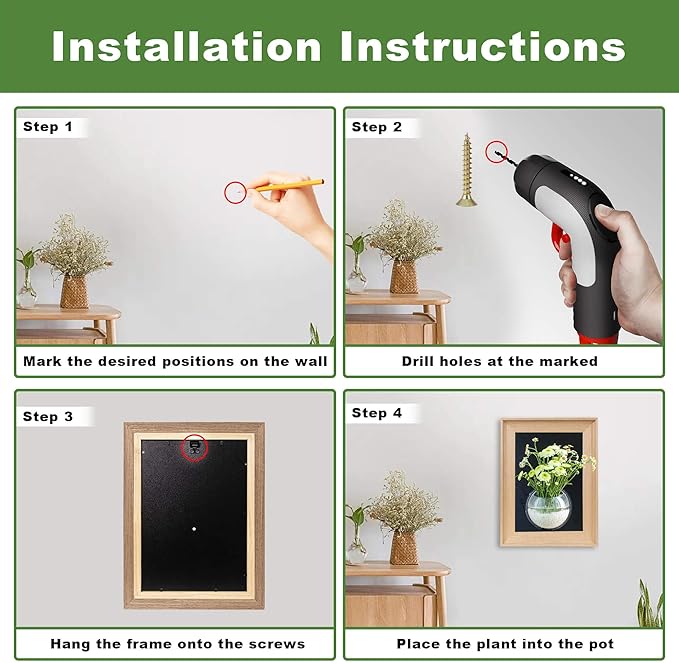 Installation Instructions

Step 1

Mark the desired positions on the wall

Step 2

Drill holes at the marked

Step 3

Hang the frame onto the screws

Step 4

Place the plant into the pot