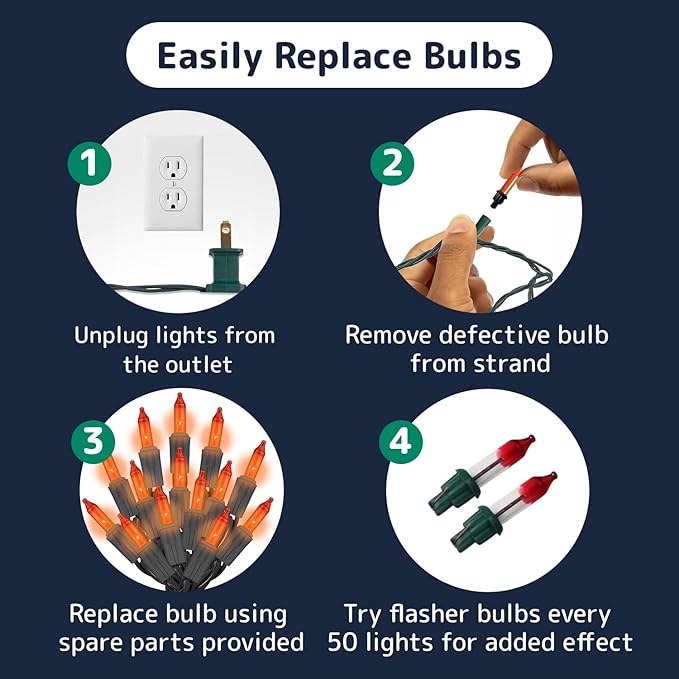 Easily Replace Bulbs

1

Unplug lights from the outlet

2

Remove defective bulb from strand

3

Replace bulb using spare parts provided

4

Try flasher bulbs every 50 lights for added effect