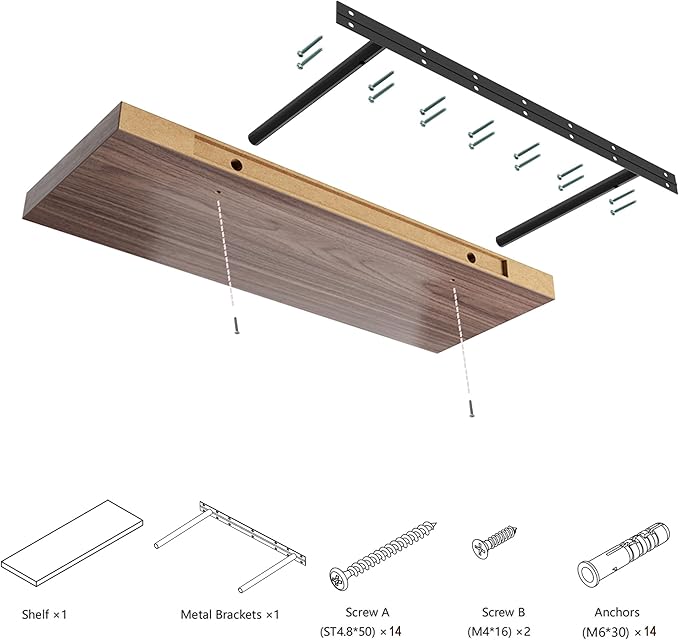 Shelf ×1

Metal Brackets ×1

Screw A (ST4.8*50) ×14

Screw B (M4*16) ×2

Anchors (M6*30) ×14