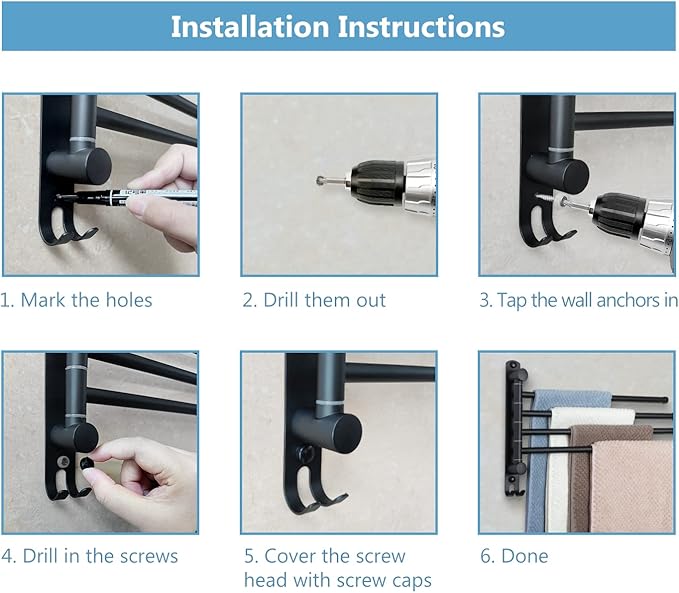 Installation Instructions

1. Mark the holes

2. Drill them out

3. Tap the wall anchors in

4. Drill in the screws

5. Cover the screw head with screw caps

6. Done