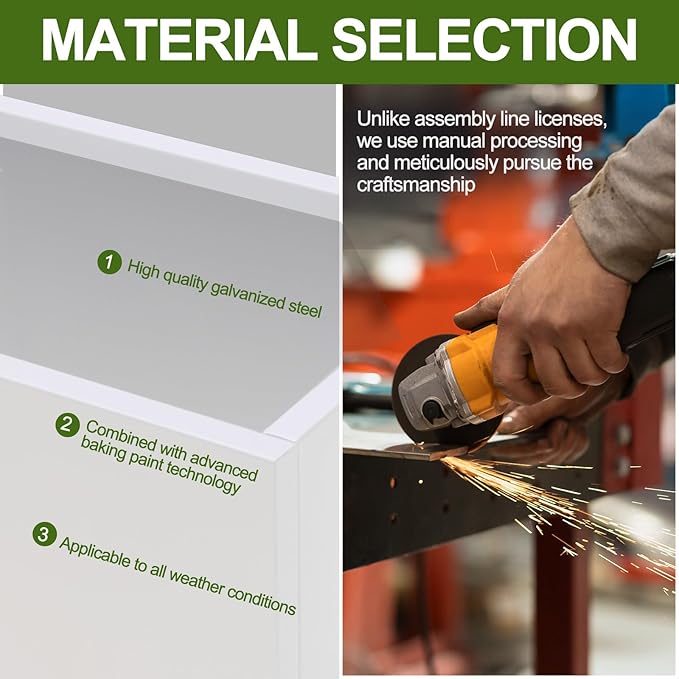 MATERIAL SELECTION

1 High quality galvanized steel

2 Combined with advanced baking paint technology

3 Applicable to all weather conditions

Unlike assembly line licenses, we use manual processing and meticulously pursue the craftsmanship