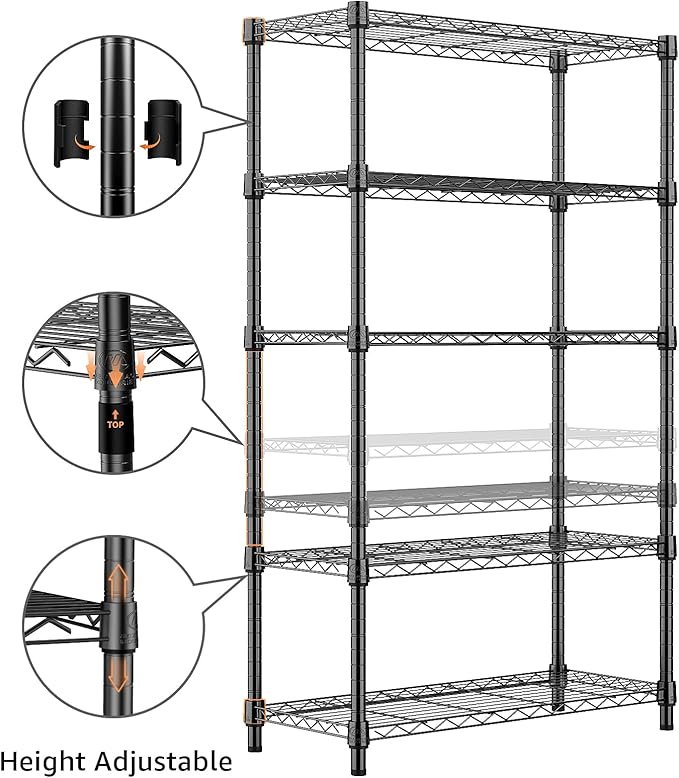 TOP

Height Adjustable