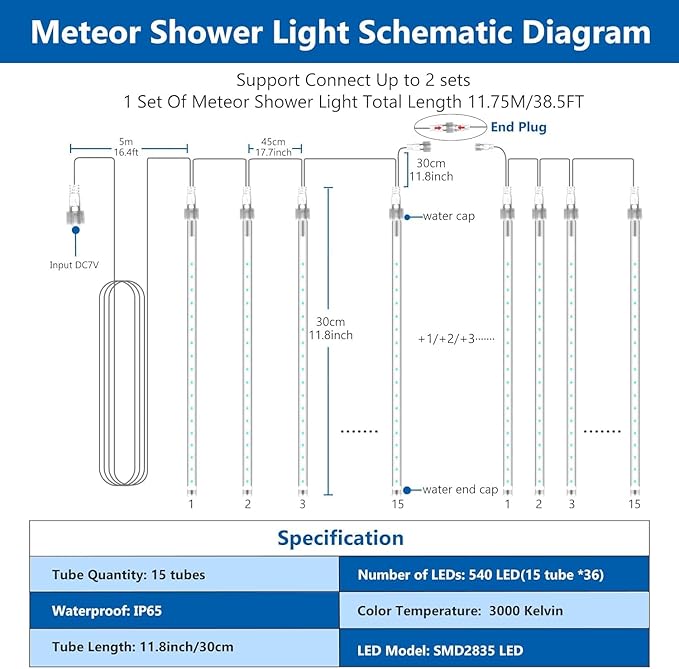 Meteor Shower Light Schematic Diagram

Support Connect Up to 2 sets
1 Set Of Meteor Shower Light Total Length 11.75M/38.5FT

End Plug

5m
16.4ft

45cm
17.7inch

30cm
11.8inch

water cap

Input DC7V

30cm
11.8inch

+1/+2/+3.......

.......

.......

water end cap

1 2 3 15 1 2 3 15

Specification

| Tube Quantity: 15 tubes | Number of LEDs: 540 LED(15 tube *36) |
|---|---|
| Waterproof: IP65 | Color Temperature: 3000 Kelvin |
| Tube Length: 11.8inch/30cm | LED Model: SMD2835 LED |