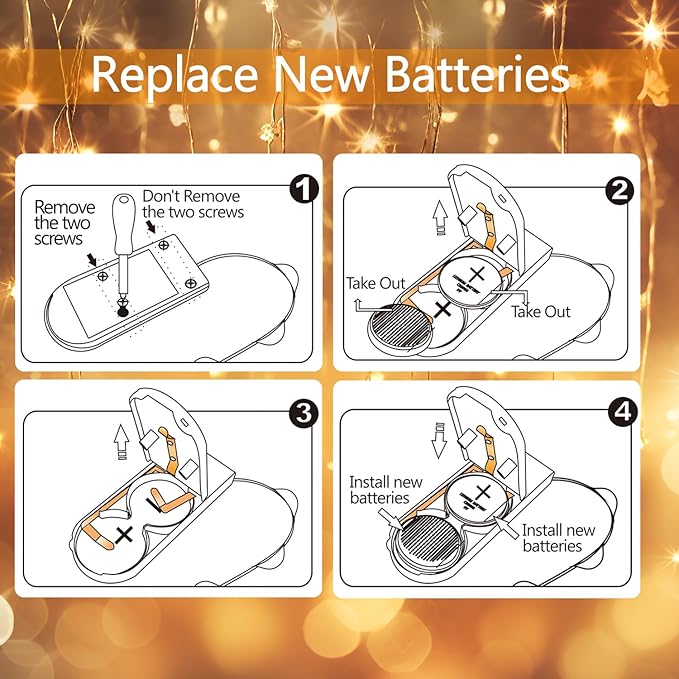 Replace New Batteries

1

Remove the two screws

Don't Remove the two screws

2

Take Out

Take Out

3

4

Install new batteries

Install new batteries