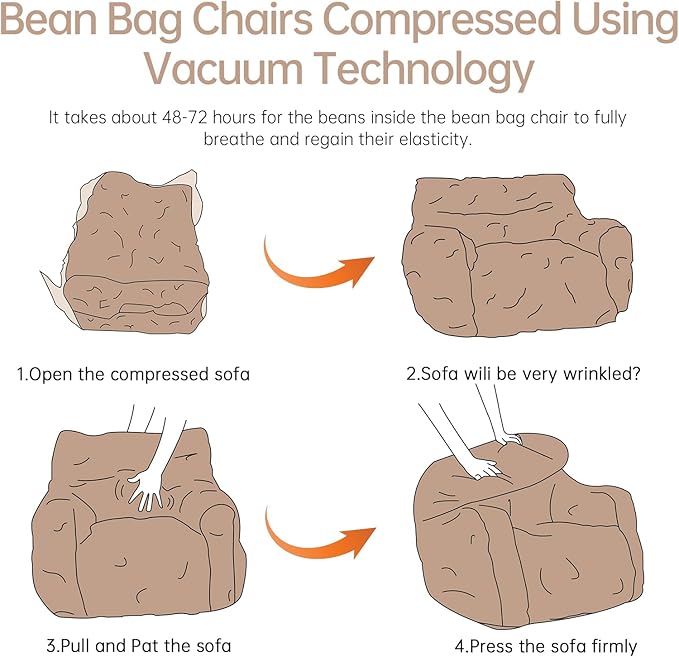 Bean Bag Chairs Compressed Using Vacuum Technology

It takes about 48-72 hours for the beans inside the bean bag chair to fully breathe and regain their elasticity.

1.Open the compressed sofa

2.Sofa wili be very wrinkled?

3.Pull and Pat the sofa

4.Press the sofa firmly