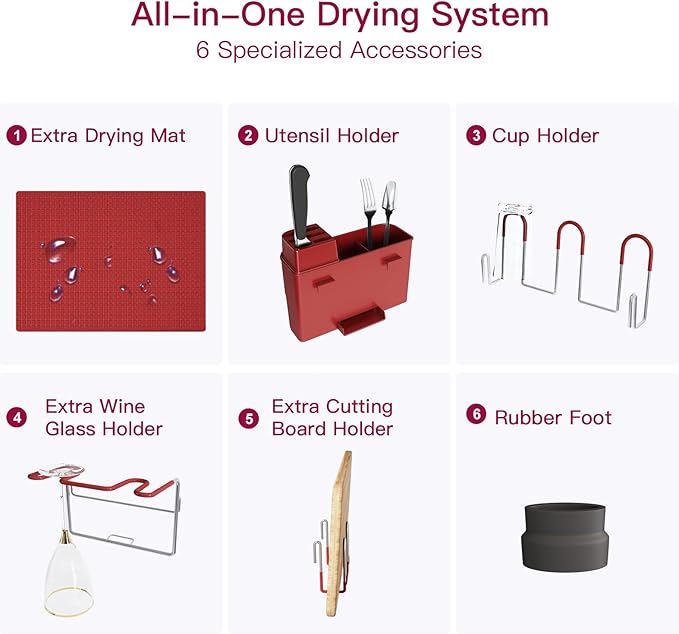 All-in-One Drying System
6 Specialized Accessories

1 Extra Drying Mat

2 Utensil Holder

3 Cup Holder

4 Extra Wine Glass Holder

5 Extra Cutting Board Holder

6 Rubber Foot