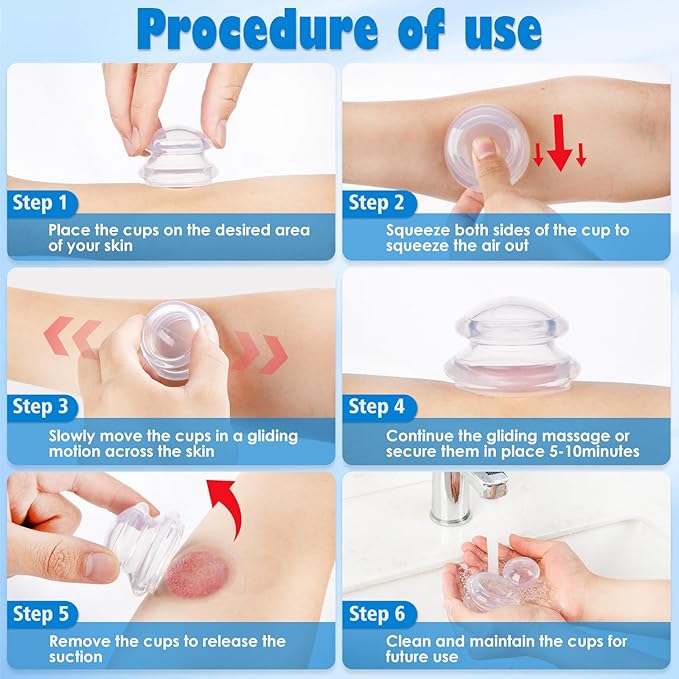 Procedure of use

Step 1
Place the cups on the desired area of your skin

Step 2
Squeeze both sides of the cup to squeeze the air out

Step 3
Slowly move the cups in a gliding motion across the skin

Step 4
Continue the gliding massage or secure them in place 5-10minutes

Step 5
Remove the cups to release the suction

Step 6
Clean and maintain the cups for future use