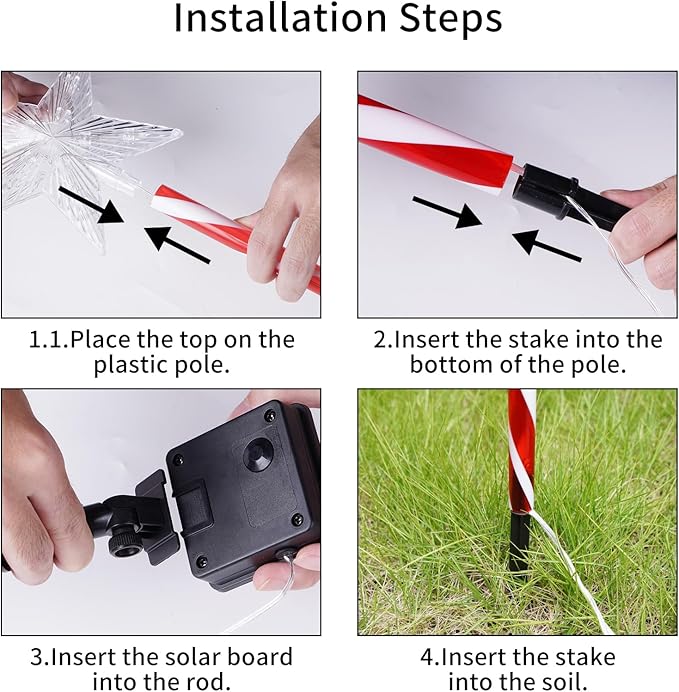 Installation Steps

1.1.Place the top on the plastic pole.

2.Insert the stake into the bottom of the pole.

3.Insert the solar board into the rod.

4.Insert the stake into the soil.