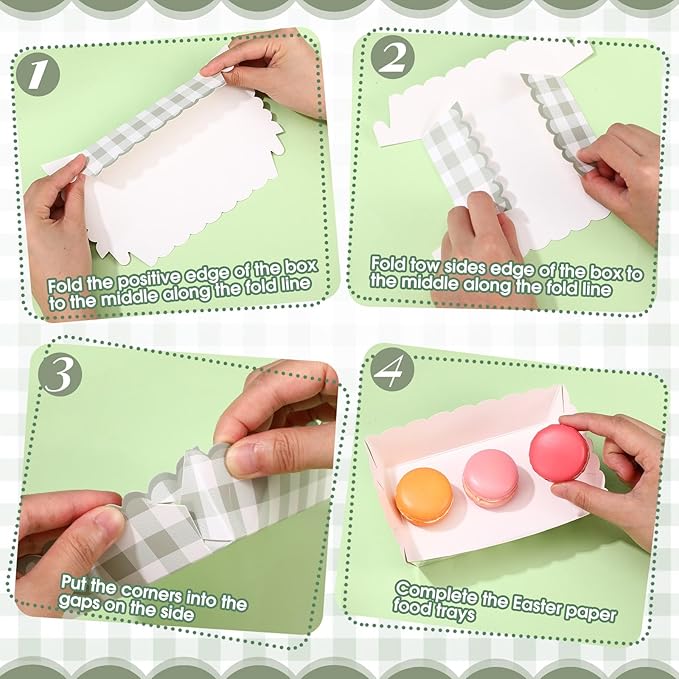 1
Fold the positive edge of the box to the middle along the fold line

2
Fold tow sides edge of the box to the middle along the fold line

3
Put the corners into the gaps on the side

4
Complete the Easter paper food trays