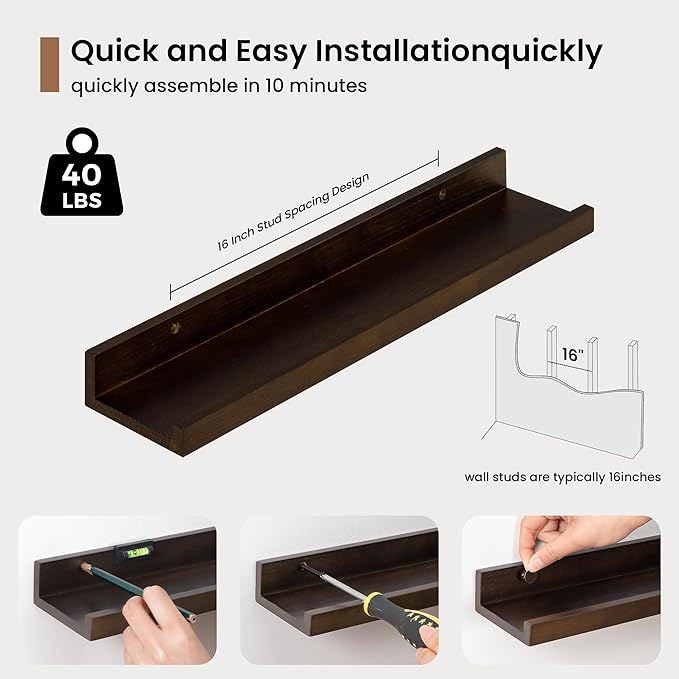 Quick and Easy Installationquickly

quickly assemble in 10 minutes

40 LBS

16 Inch Stud Spacing Design

16"

wall studs are typically 16inches