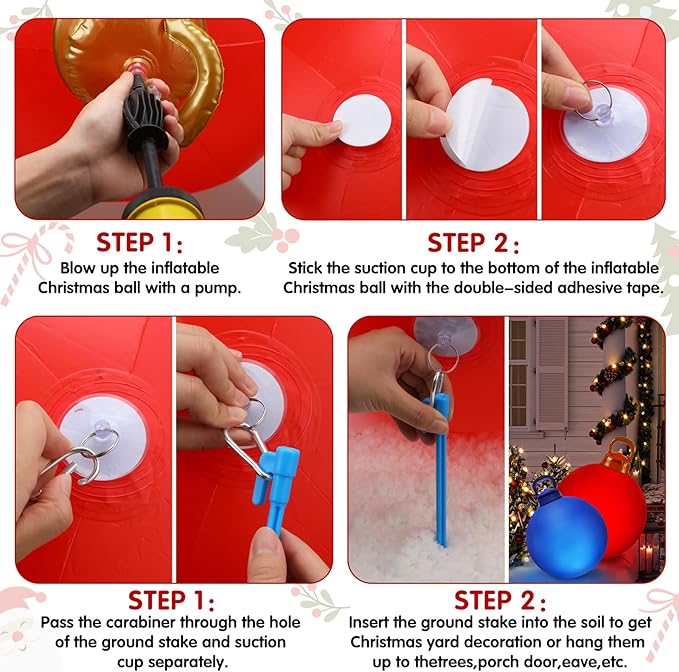 STEP 1:
Blow up the inflatable Christmas ball with a pump.

STEP 2:
Stick the suction cup to the bottom of the inflatable Christmas ball with the double-sided adhesive tape.

STEP 1:
Pass the carabiner through the hole of the ground stake and suction cup separately.

STEP 2:
Insert the ground stake into the soil to get Christmas yard decoration or hang them up to thetrees,porch door,eave,etc.