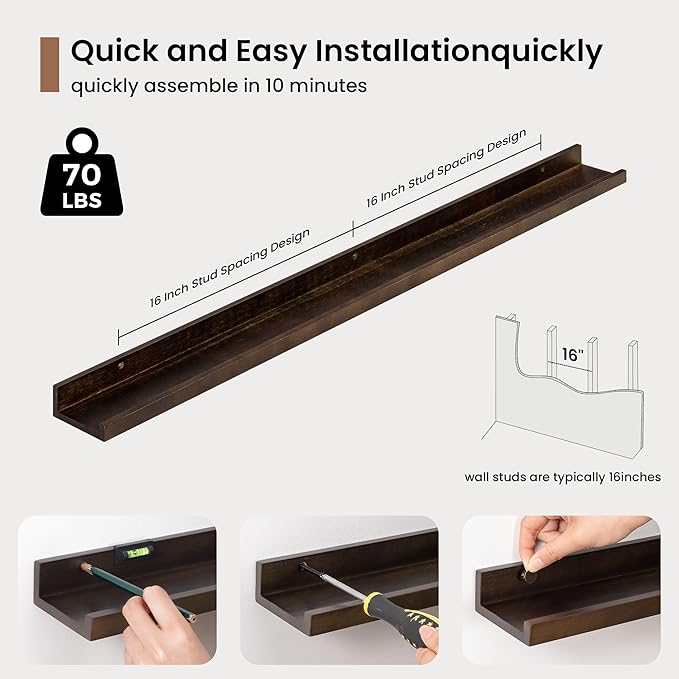 Quick and Easy Installationquickly
quickly assemble in 10 minutes

70 LBS

16 Inch Stud Spacing Design

16 Inch Stud Spacing Design

16"

wall studs are typically 16inches