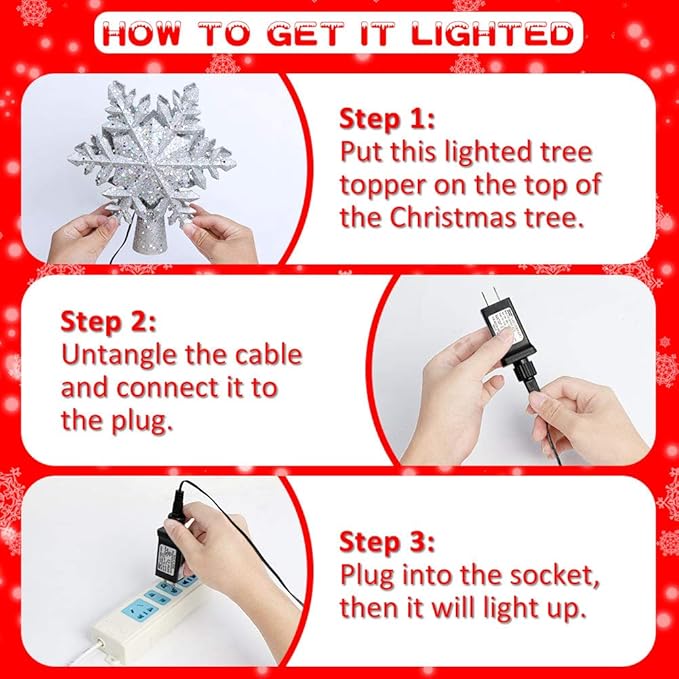 HOW TO GET IT LIGHTED

Step 1:
Put this lighted tree topper on the top of the Christmas tree.

Step 2:
Untangle the cable and connect it to the plug.

Step 3:
Plug into the socket, then it will light up.