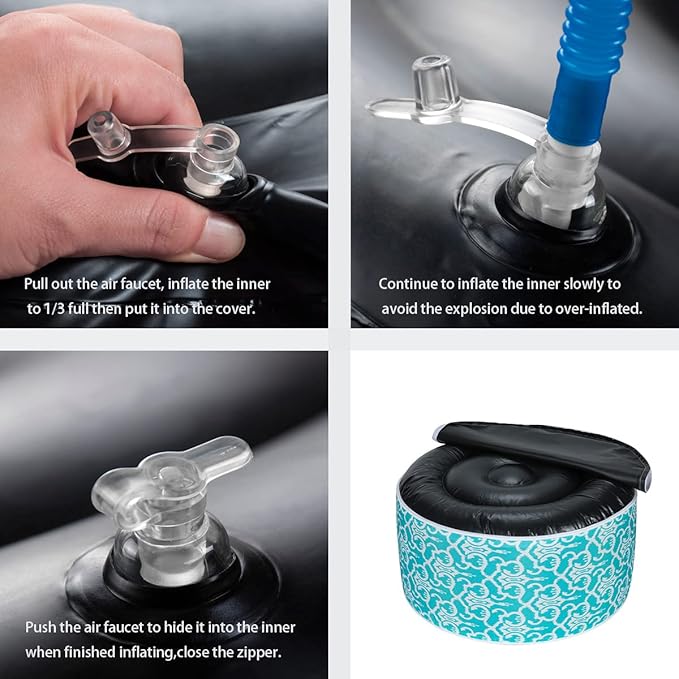 Pull out the air faucet, inflate the inner to 1/3 full then put it into the cover.

Continue to inflate the inner slowly to avoid the explosion due to over-inflated.

Push the air faucet to hide it into the inner when finished inflating,close the zipper.