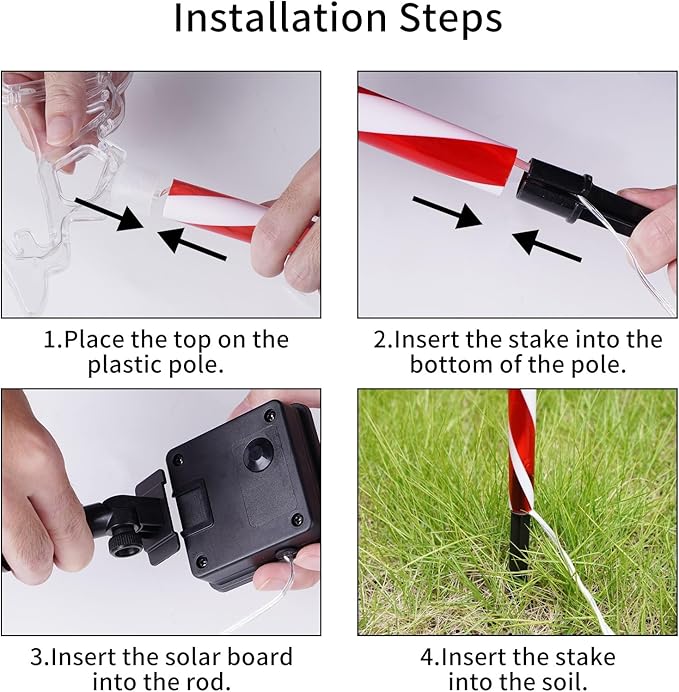 Installation Steps

1.Place the top on the plastic pole.

2.Insert the stake into the bottom of the pole.

3.Insert the solar board into the rod.

4.Insert the stake into the soil.