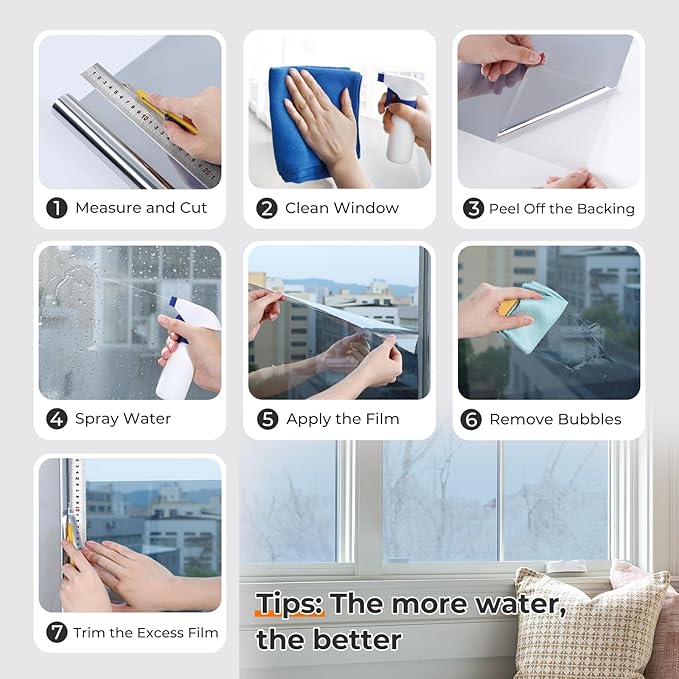 1 Measure and Cut

2 Clean Window

3 Peel Off the Backing

4 Spray Water

5 Apply the Film

6 Remove Bubbles

7 Trim the Excess Film

Tips: The more water, the better