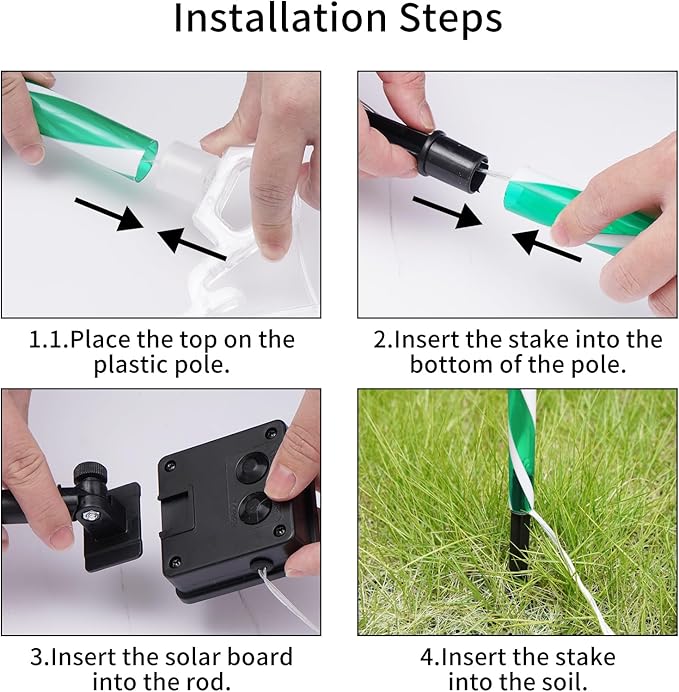 Installation Steps

1.1.Place the top on the plastic pole.

2.Insert the stake into the bottom of the pole.

3.Insert the solar board into the rod.

4.Insert the stake into the soil.