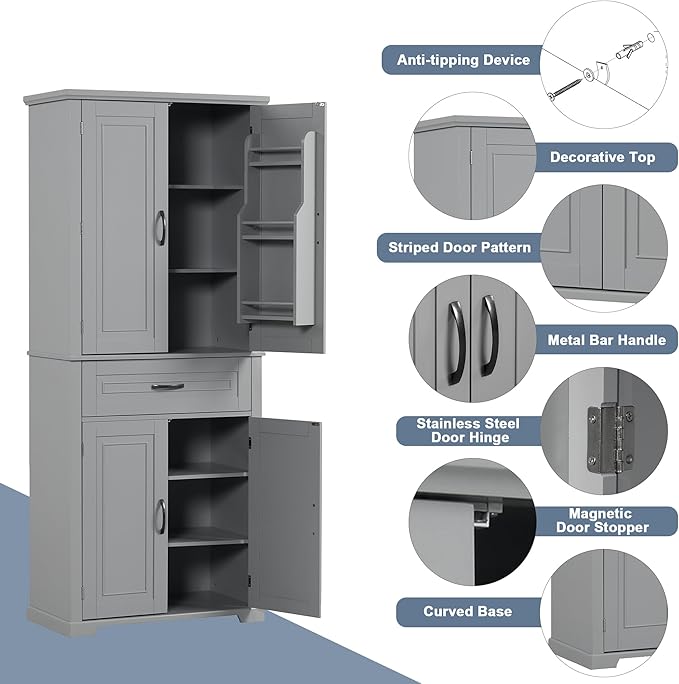 Anti-tipping Device

Decorative Top

Striped Door Pattern

Metal Bar Handle

Stainless Steel Door Hinge

Magnetic Door Stopper

Curved Base