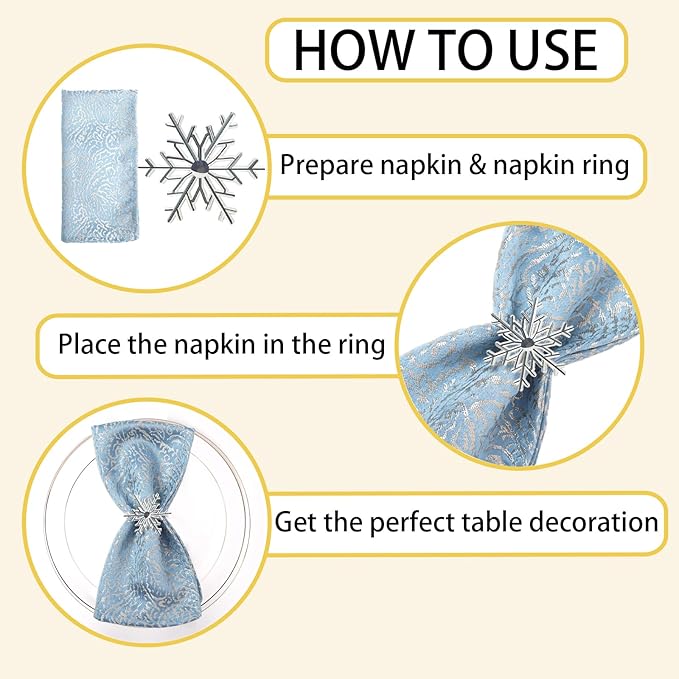 HOW TO USE

Prepare napkin & napkin ring

Place the napkin in the ring

Get the perfect table decoration