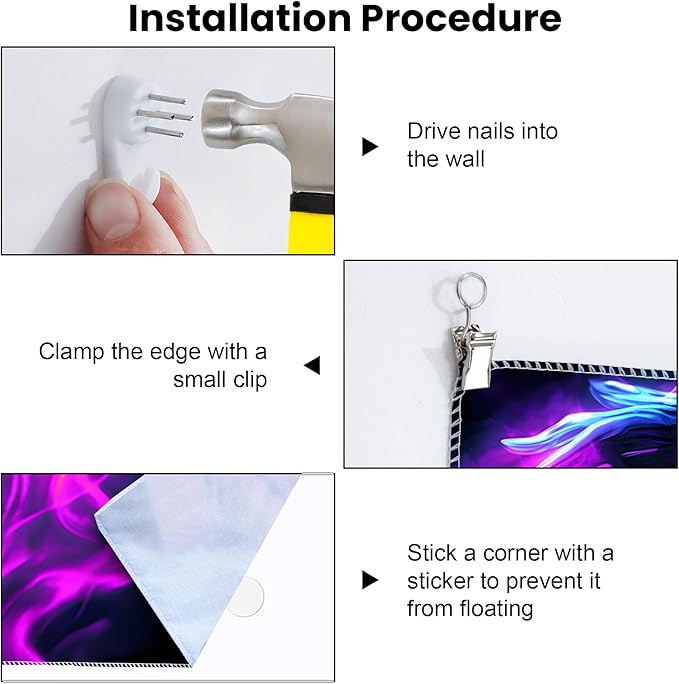 Installation Procedure

Drive nails into the wall

Clamp the edge with a small clip

Stick a corner with a sticker to prevent it from floating