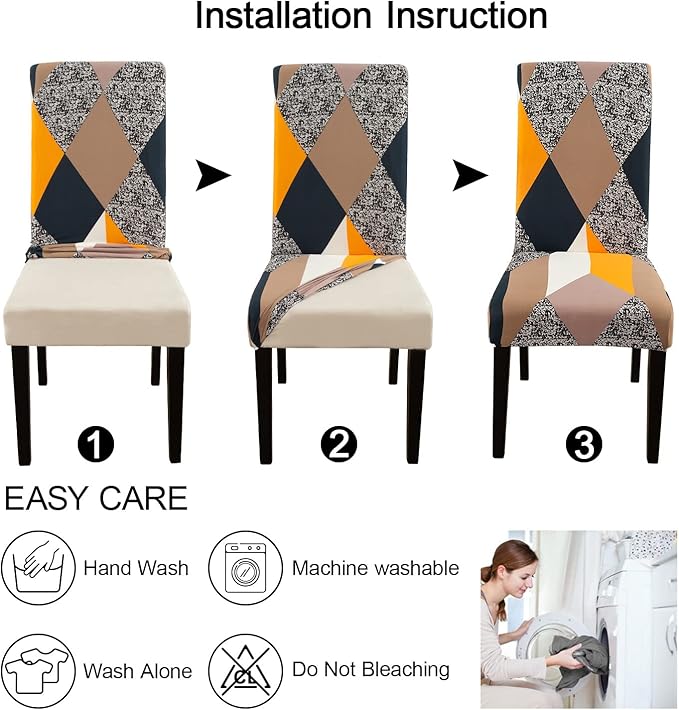 Installation Insruction

1

2

3

EASY CARE

Hand Wash

Machine washable

Wash Alone

CL

Do Not Bleaching