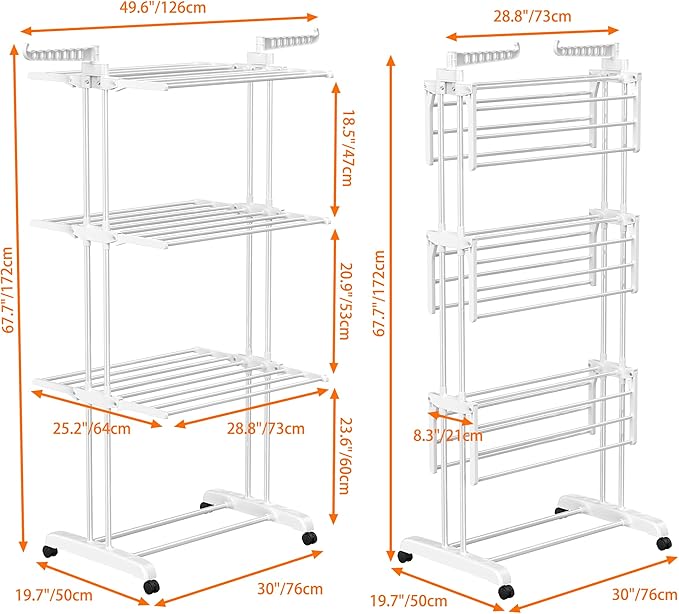 49.6"/126cm

67.7"/172cm

18.5"/47cm

20.9"/53cm

25.2"/64cm

28.8"/73cm

23.6"/60cm

19.7"/50cm

30"/76cm

28.8"/73cm

67.7"/172cm

8.3"/21cm

19.7"/50cm

30"/76cm