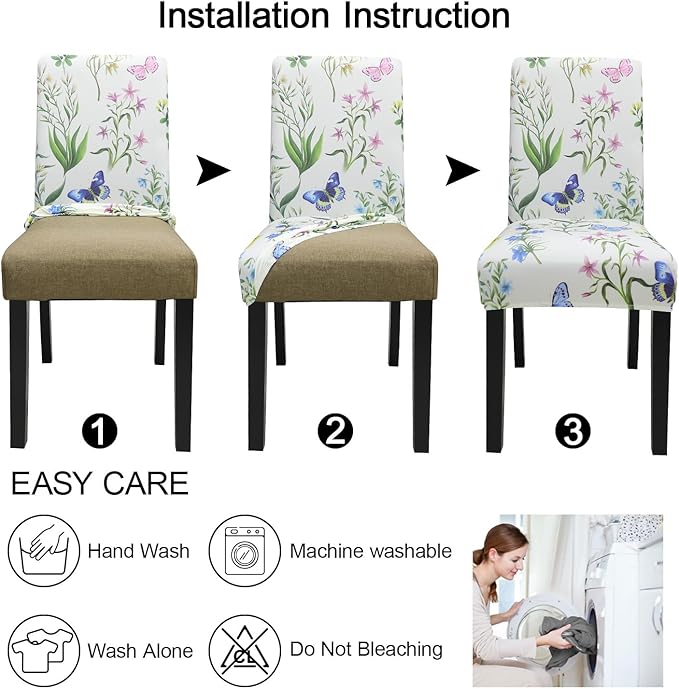 Installation Instruction

1

2

3

EASY CARE

Hand Wash

Machine washable

Wash Alone

CL

Do Not Bleaching