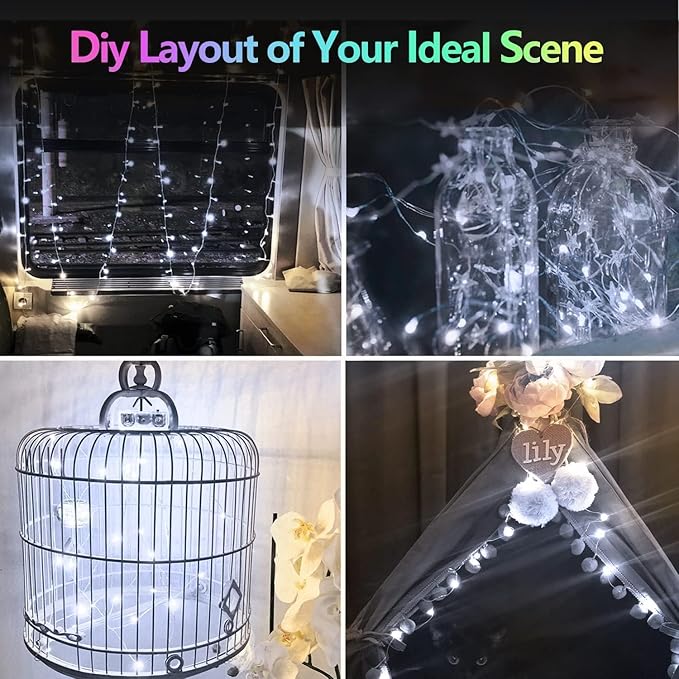 Diy Layout of Your Ideal Scene

lily