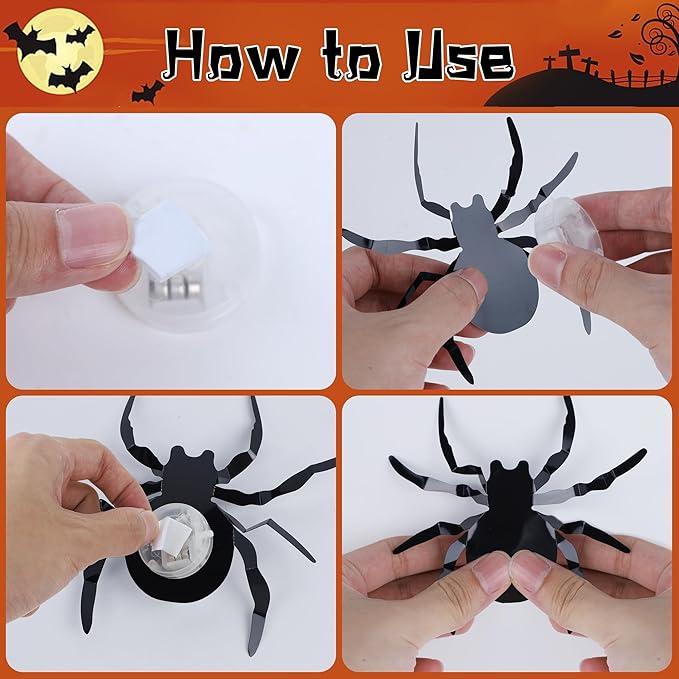 How to Use