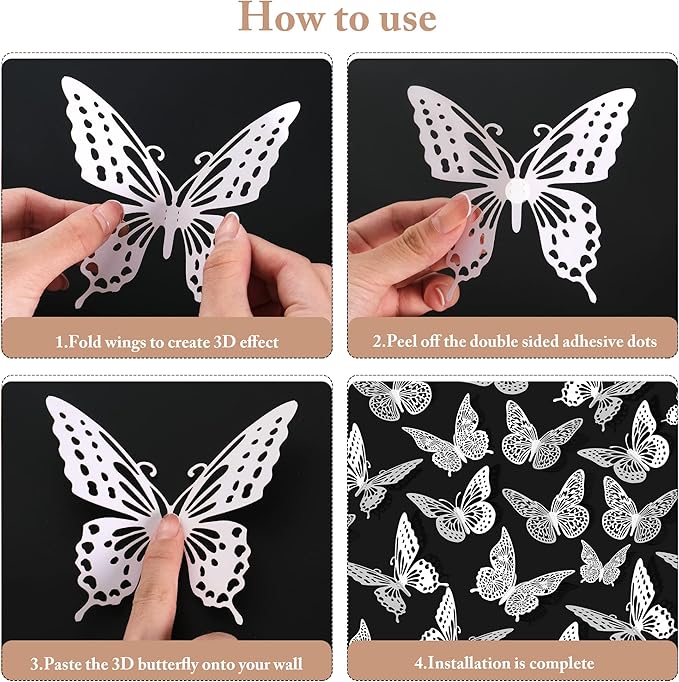 How to use

1.Fold wings to create 3D effect

2.Peel off the double sided adhesive dots

3.Paste the 3D butterfly onto your wall

4.Installation is complete