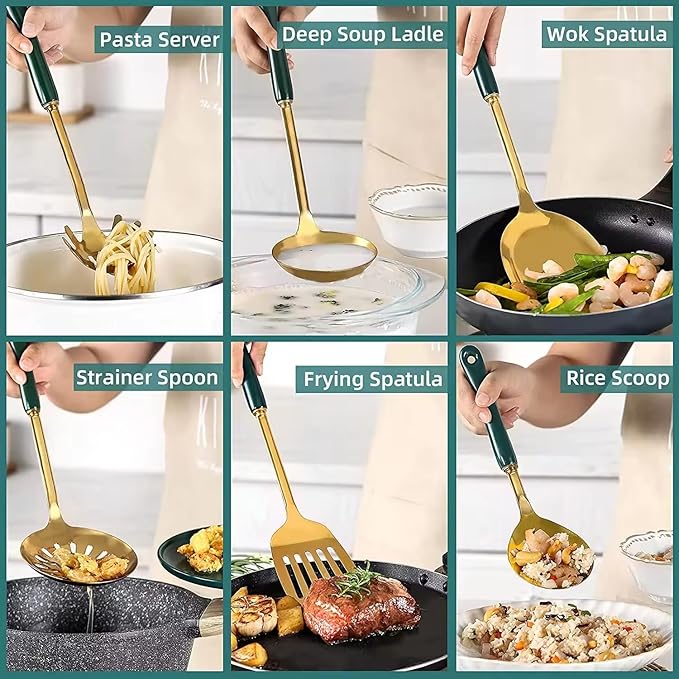 Pasta Server

Deep Soup Ladle

Wok Spatula

Strainer Spoon

Frying Spatula

Rice Scoop