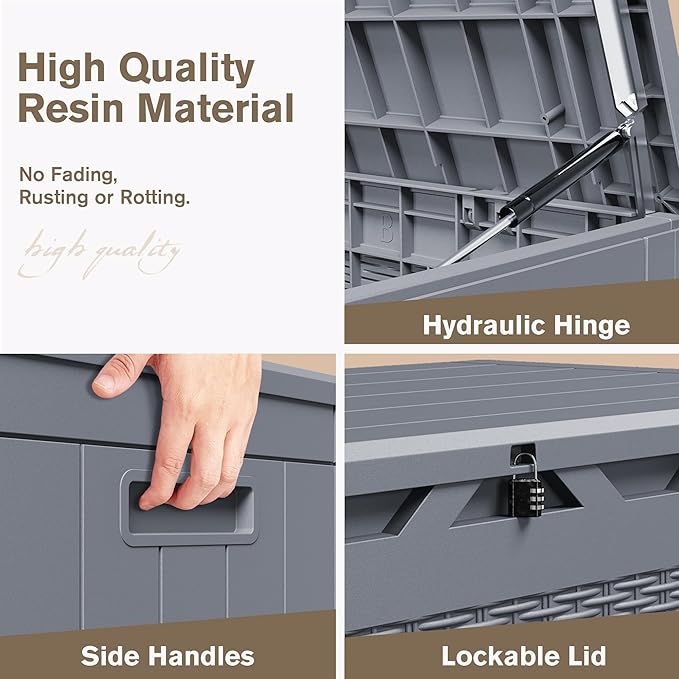 High Quality Resin Material

No Fading, Rusting or Rotting.

high quality

Hydraulic Hinge

Side Handles

Lockable Lid