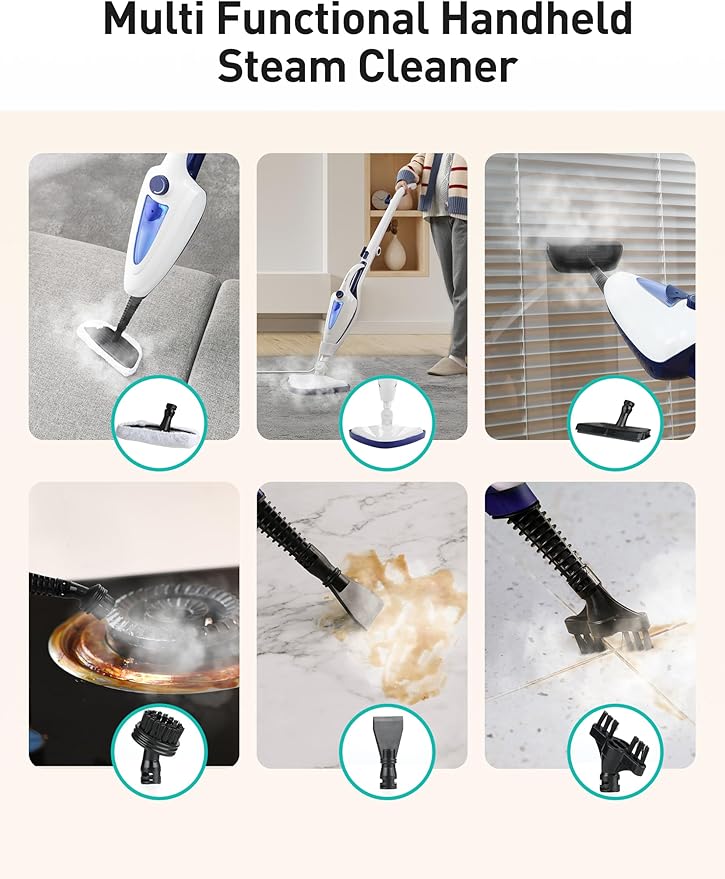 Multi Functional Handheld Steam Cleaner