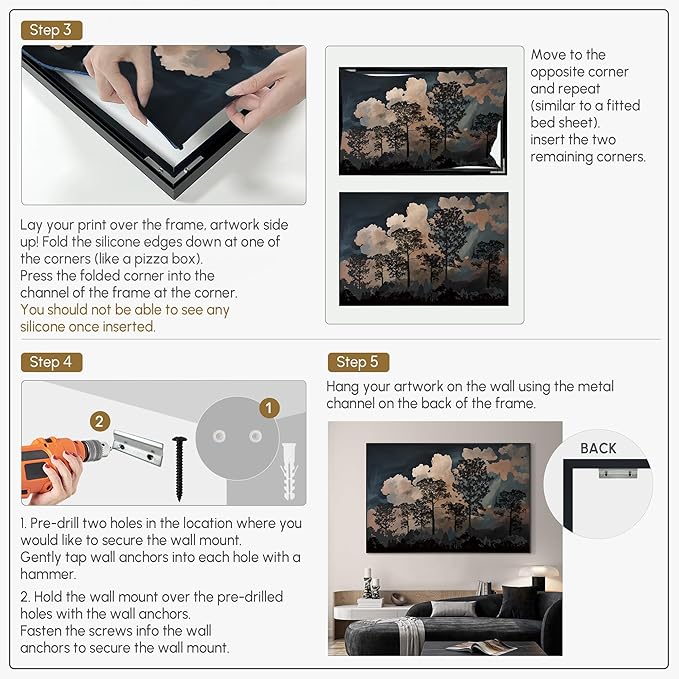 Step 3

Lay your print over the frame, artwork side up! Fold the silicone edges down at one of the corners (like a pizza box).
Press the folded corner into the channel of the frame at the corner.
You should not be able to see any silicone once inserted.

Move to the opposite corner and repeat (similar to a fitted bed sheet).
insert the two remaining corners.

Step 4

2

1

1. Pre-drill two holes in the location where you would like to secure the wall mount.
Gently tap wall anchors into each hole with a hammer.

2. Hold the wall mount over the pre-drilled holes with the wall anchors.
Fasten the screws info the wall anchors to secure the wall mount.

Step 5

Hang your artwork on the wall using the metal channel on the back of the frame.

BACK