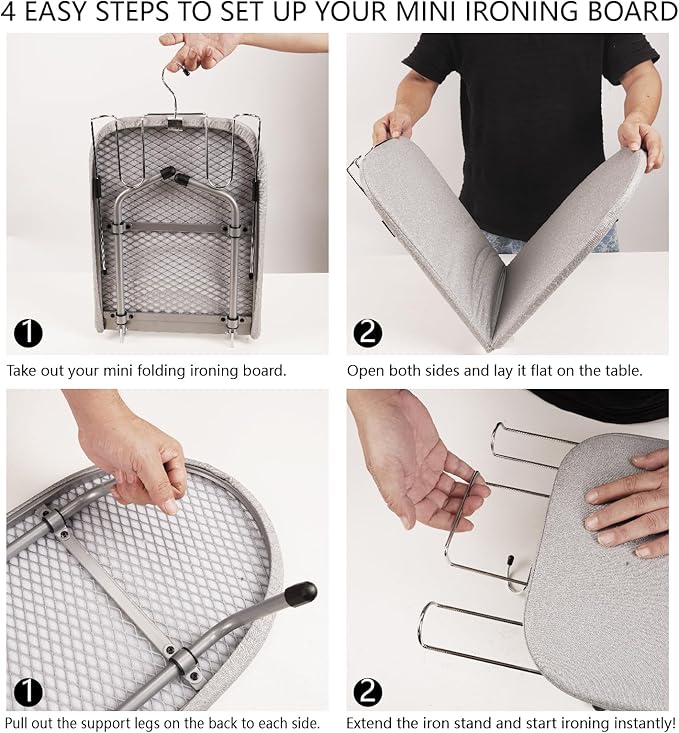 4 EASY STEPS TO SET UP YOUR MINI IRONING BOARD

1

Take out your mini folding ironing board.

2

Open both sides and lay it flat on the table.

1

Pull out the support legs on the back to each side.

2

Extend the iron stand and start ironing instantly!