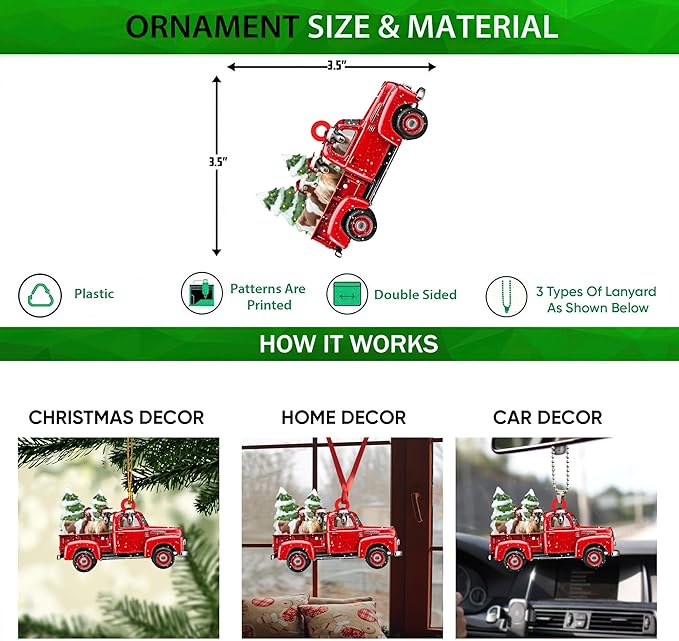 ORNAMENT SIZE & MATERIAL

3.5"

3.5"

Plastic

Patterns Are Printed

Double Sided

3 Types Of Lanyard As Shown Below

HOW IT WORKS

CHRISTMAS DECOR

HOME DECOR

CAR DECOR