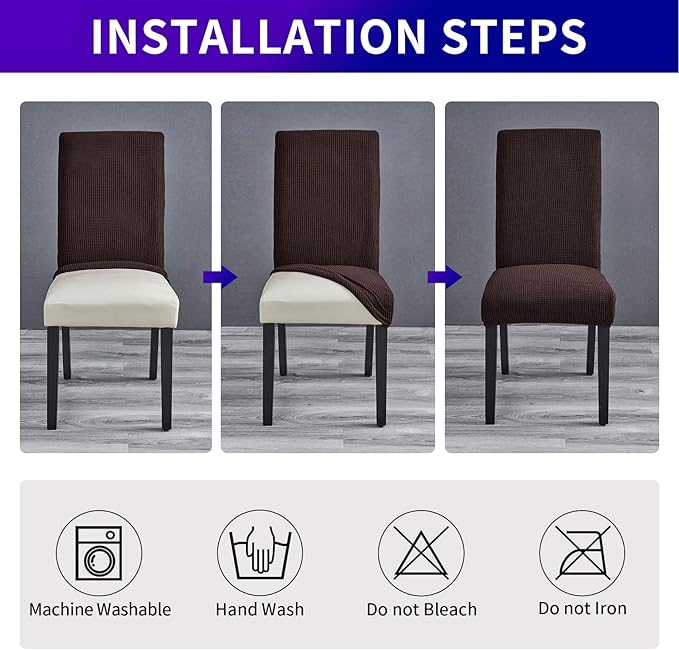 INSTALLATION STEPS

Machine Washable

Hand Wash

Do not Bleach

Do not Iron