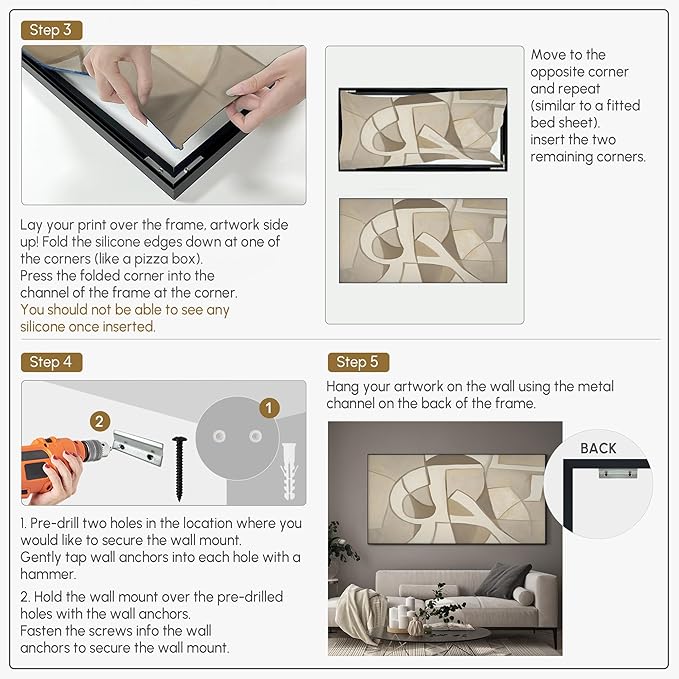 Step 3

Lay your print over the frame, artwork side up! Fold the silicone edges down at one of the corners (like a pizza box).
Press the folded corner into the channel of the frame at the corner.
You should not be able to see any silicone once inserted.

Move to the opposite corner and repeat (similar to a fitted bed sheet).
insert the two remaining corners.

Step 4

2

1

1. Pre-drill two holes in the location where you would like to secure the wall mount.
Gently tap wall anchors into each hole with a hammer.

2. Hold the wall mount over the pre-drilled holes with the wall anchors.
Fasten the screws info the wall anchors to secure the wall mount.

Step 5

Hang your artwork on the wall using the metal channel on the back of the frame.

BACK