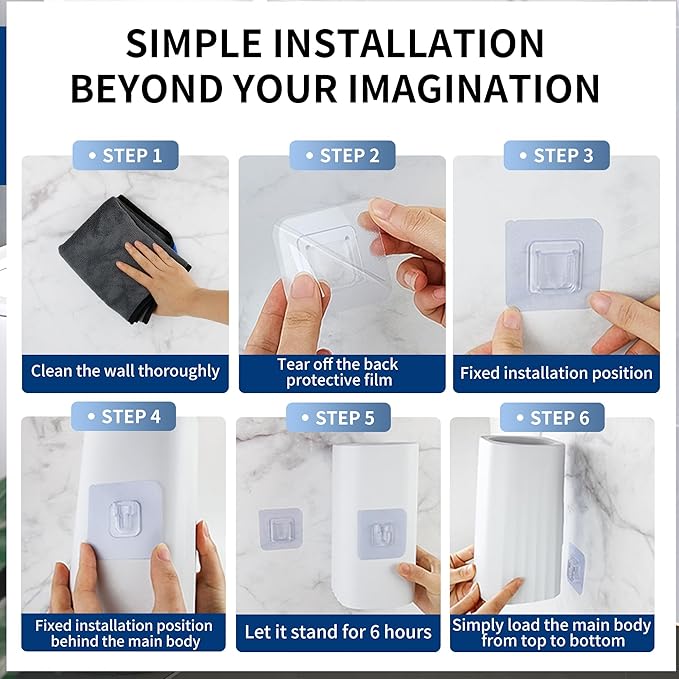 SIMPLE INSTALLATION
BEYOND YOUR IMAGINATION

• STEP 1
Clean the wall thoroughly

• STEP 2
Tear off the back protective film

• STEP 3
Fixed installation position

• STEP 4
Fixed installation position behind the main body

• STEP 5
Let it stand for 6 hours

• STEP 6
Simply load the main body from top to bottom