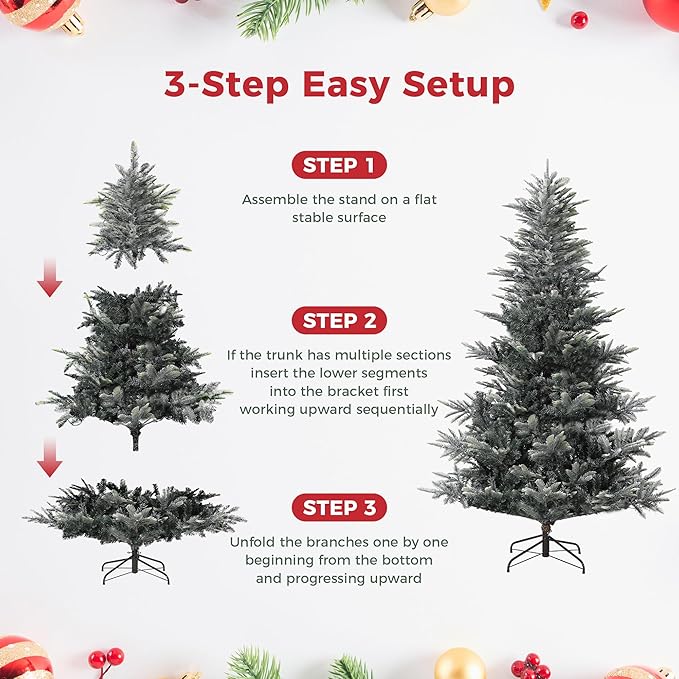 3-Step Easy Setup

STEP 1

Assemble the stand on a flat stable surface

STEP 2

If the trunk has multiple sections insert the lower segments into the bracket first working upward sequentially

STEP 3

Unfold the branches one by one beginning from the bottom and progressing upward