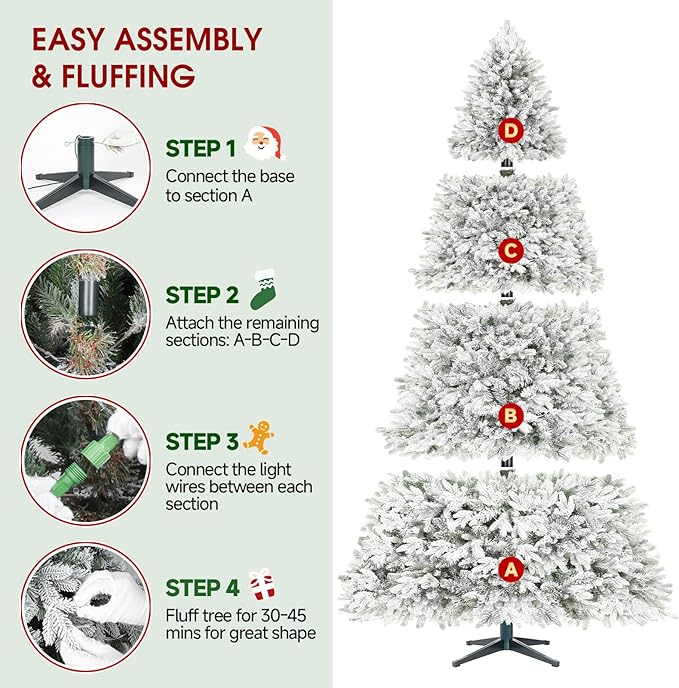 EASY ASSEMBLY & FLUFFING

STEP 1
Connect the base to section A

STEP 2
Attach the remaining sections: A-B-C-D

STEP 3
Connect the light wires between each section

STEP 4
Fluff tree for 30-45 mins for great shape

D

C

B

A