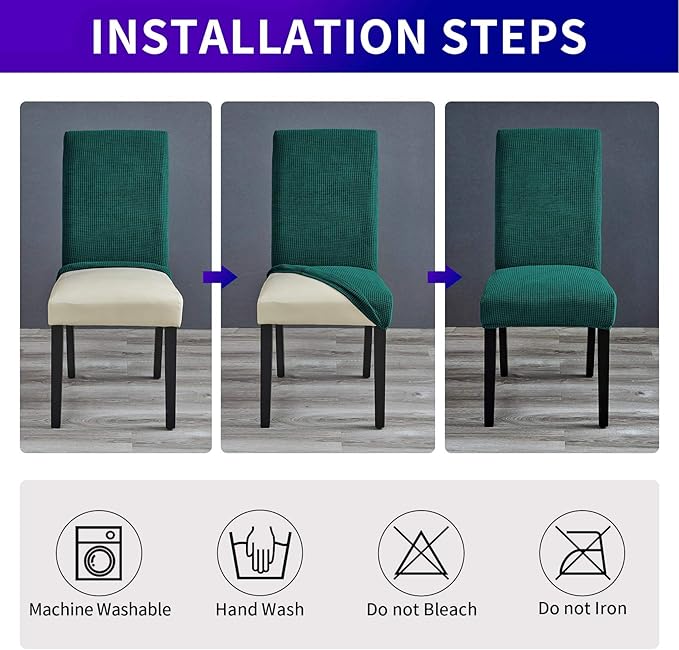 INSTALLATION STEPS

Machine Washable

Hand Wash

Do not Bleach

Do not Iron