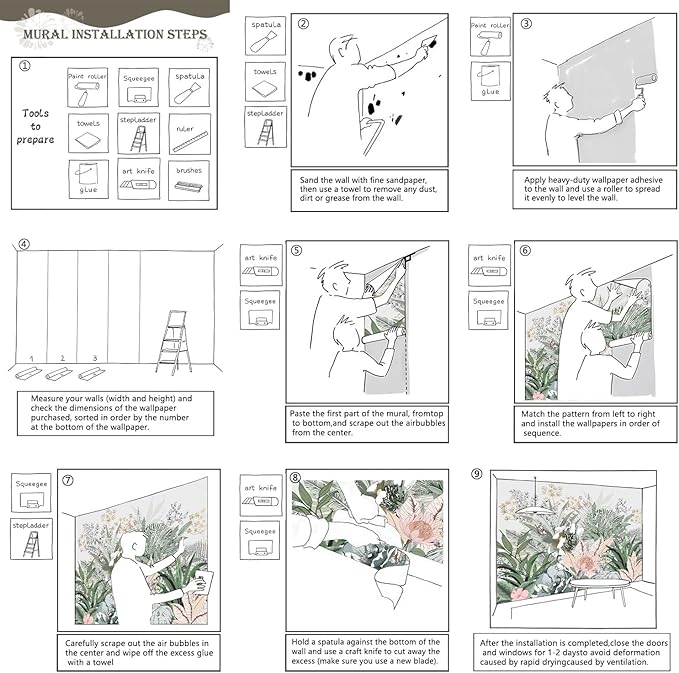 MURAL INSTALLATION STEPS

①

Tools to prepare

Paint roller
Squeegee
spatula
towels
stepladder
ruler
glue
art knife
brushes

spatula
towels
stepladder

②

Sand the wall with fine sandpaper, then use a towel to remove any dust, dirt or grease from the wall.

Paint roller
glue

③

Apply heavy-duty wallpaper adhesive to the wall and use a roller to spread it evenly to level the wall.

④

1 2 3

Measure your walls (width and height) and check the dimensions of the wallpaper purchased, sorted in order by the number at the bottom of the wallpaper.

art knife
Squeegee

⑤

Paste the first part of the mural, fromtop to bottom,and scrape out the airbubbles from the center.

art knife
Squeegee

⑥

Match the pattern from left to right and install the wallpapers in order of sequence.

Squeegee
stepladder

⑦

Carefully scrape out the air bubbles in the center and wipe off the excess glue with a towel

art knife
Squeegee

⑧

Hold a spatula against the bottom of the wall and use a craft knife to cut away the excess (make sure you use a new blade).

⑨

After the installation is completed,close the doors and windows for 1-2 daysto avoid deformation caused by rapid dryingcaused by ventilation.