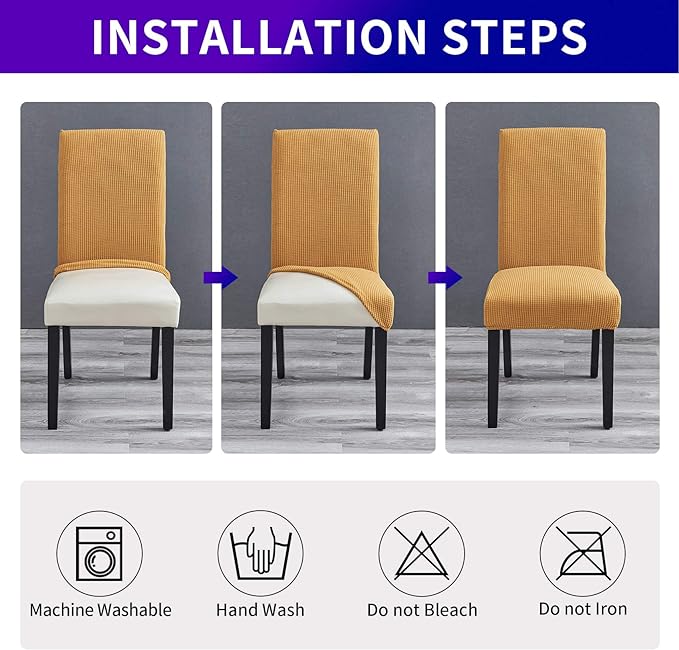 INSTALLATION STEPS

Machine Washable

Hand Wash

Do not Bleach

Do not Iron