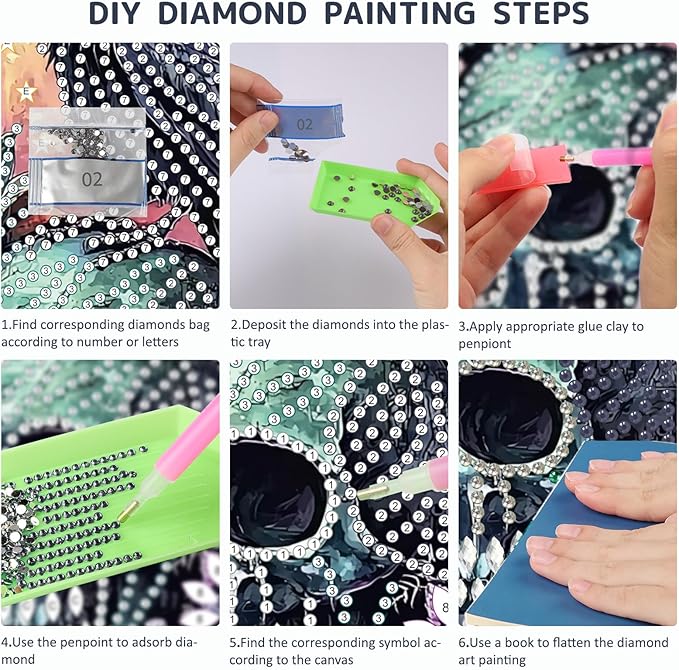 DIY DIAMOND PAINTING STEPS

02

02

1.Find corresponding diamonds bag according to number or letters

2.Deposit the diamonds into the plastic tray

3.Apply appropriate glue clay to penpiont

4.Use the penpoint to adsorb diamond

5.Find the corresponding symbol according to the canvas

6.Use a book to flatten the diamond art painting