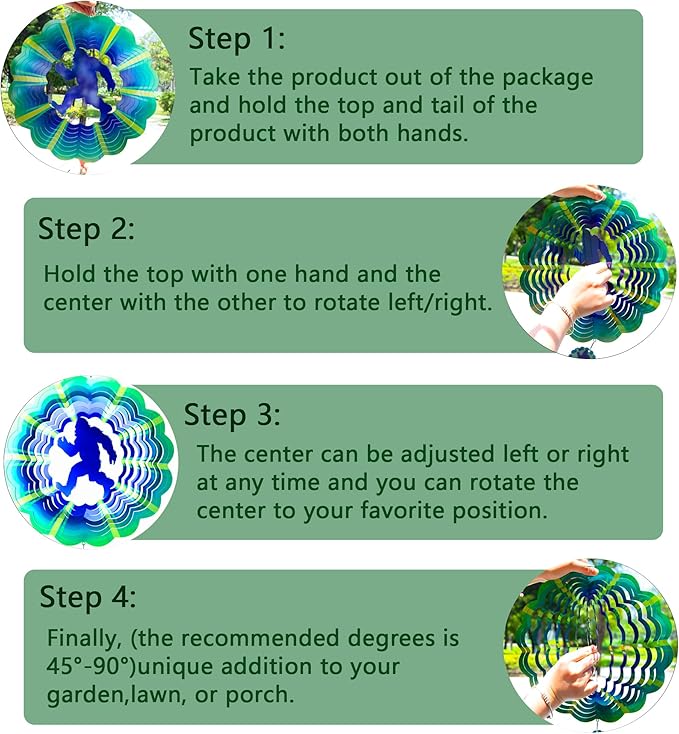 Step 1:
Take the product out of the package and hold the top and tail of the product with both hands.

Step 2:
Hold the top with one hand and the center with the other to rotate left/right.

Step 3:
The center can be adjusted left or right at any time and you can rotate the center to your favorite position.

Step 4:
Finally, (the recommended degrees is 45°-90°)unique addition to your garden,lawn, or porch.