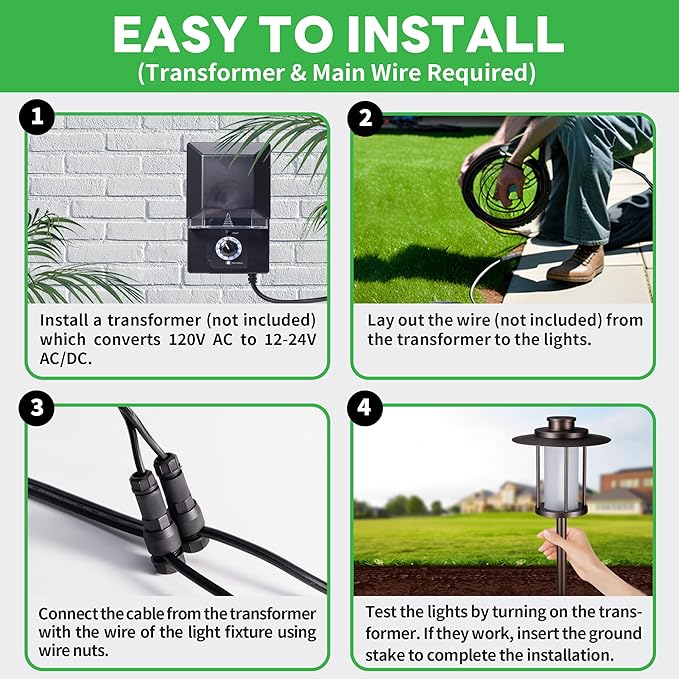 EASY TO INSTALL
(Transformer & Main Wire Required)

1

Install a transformer (not included) which converts 120V AC to 12-24V AC/DC.

2

Lay out the wire (not included) from the transformer to the lights.

3

Connect the cable from the transformer with the wire of the light fixture using wire nuts.

4

Test the lights by turning on the transformer. If they work, insert the ground stake to complete the installation.