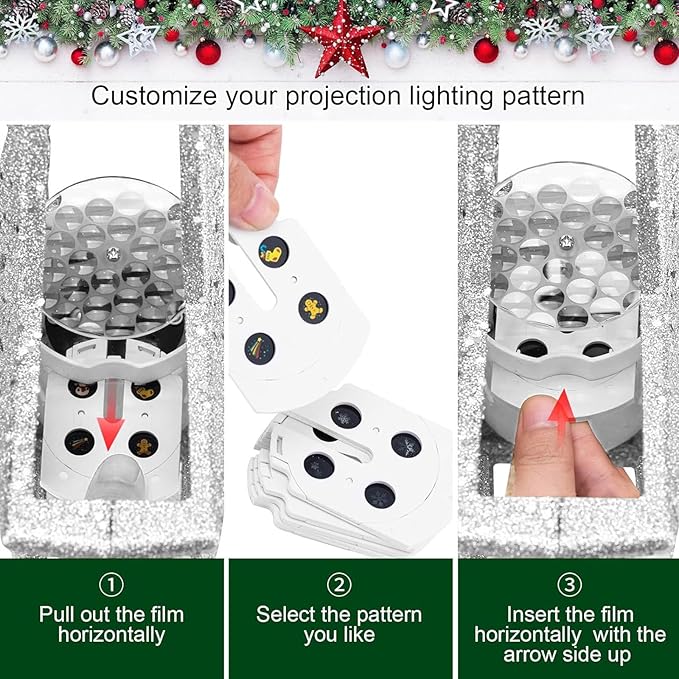 Customize your projection lighting pattern

①
Pull out the film horizontally

②
Select the pattern you like

③
Insert the film horizontally with the arrow side up