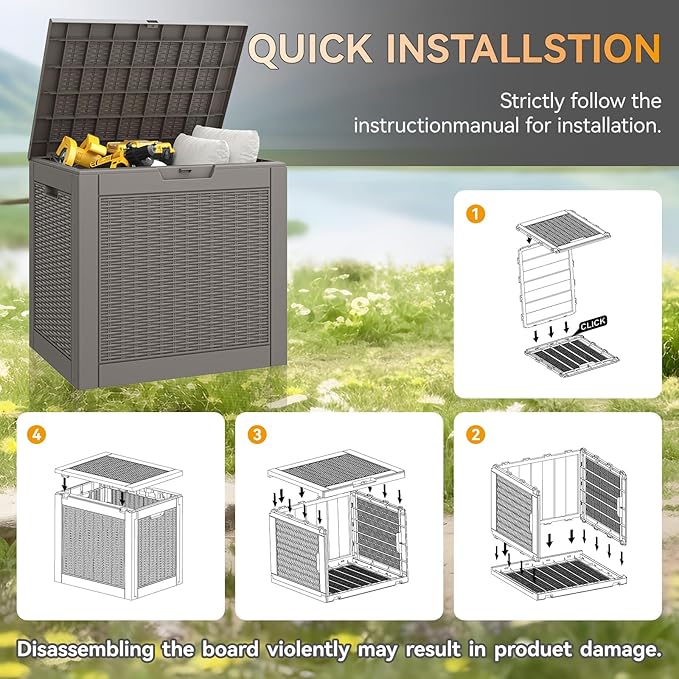 QUICK INSTALLSTION

Strictly follow the instructionmanual for installation.

1

CLICK

4

3

2

Disassembling the board violently may result in produet damage.