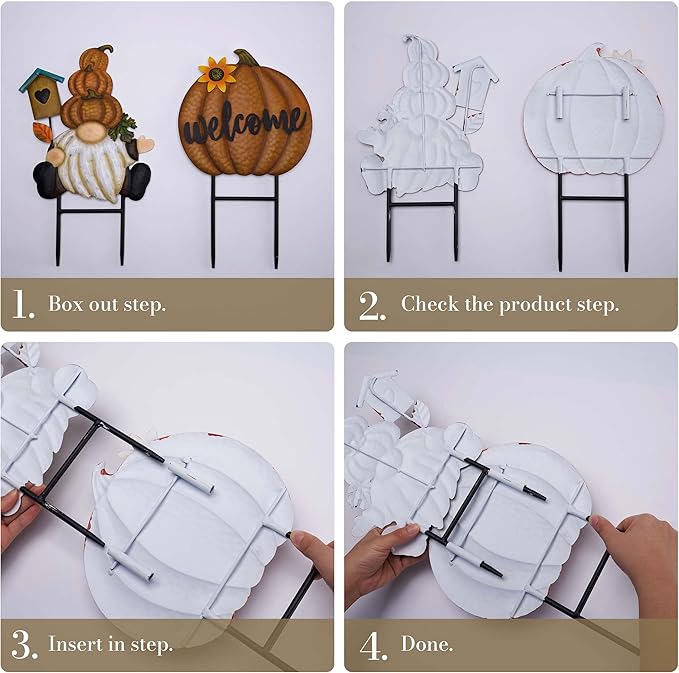 welcome

1. Box out step.

2. Check the product step.

3. Insert in step.

4. Done.